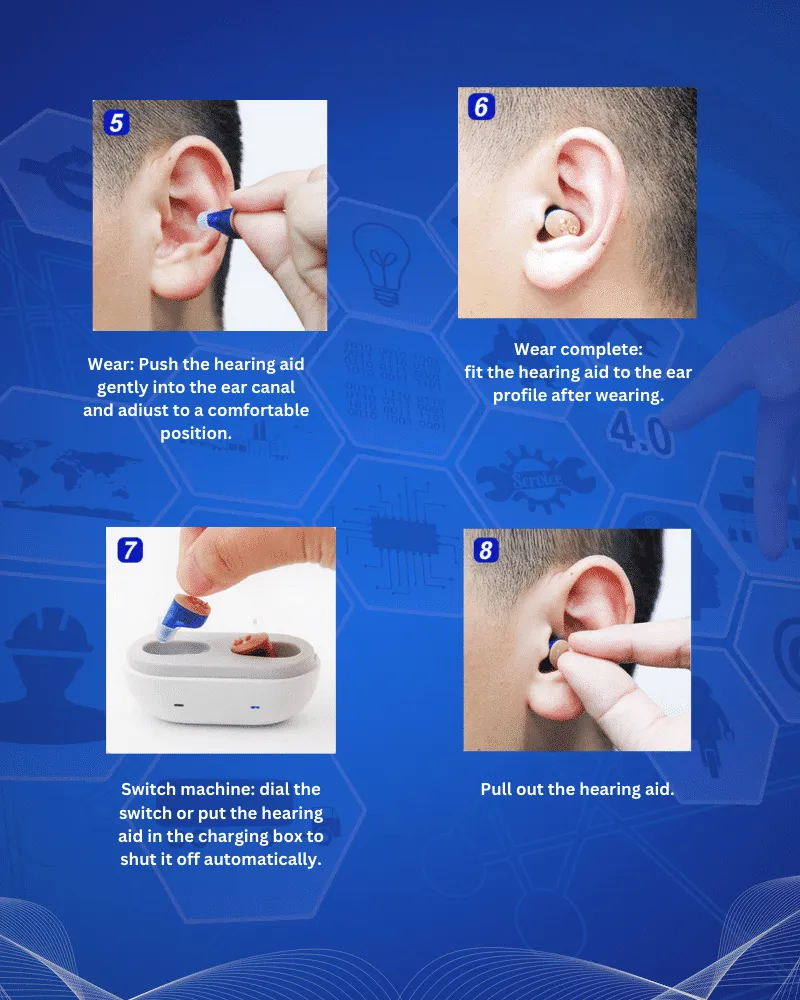 5

Wear: Push the hearing aid gently into the ear canal and adiust to a comfortable position.

6

Wear complete: fit the hearing aid to the ear profile after wearing.

4.0

Service

7

Switch machine: dial the switch or put the hearing aid in the charging box to shut it off automatically.

8

Pull out the hearing aid.