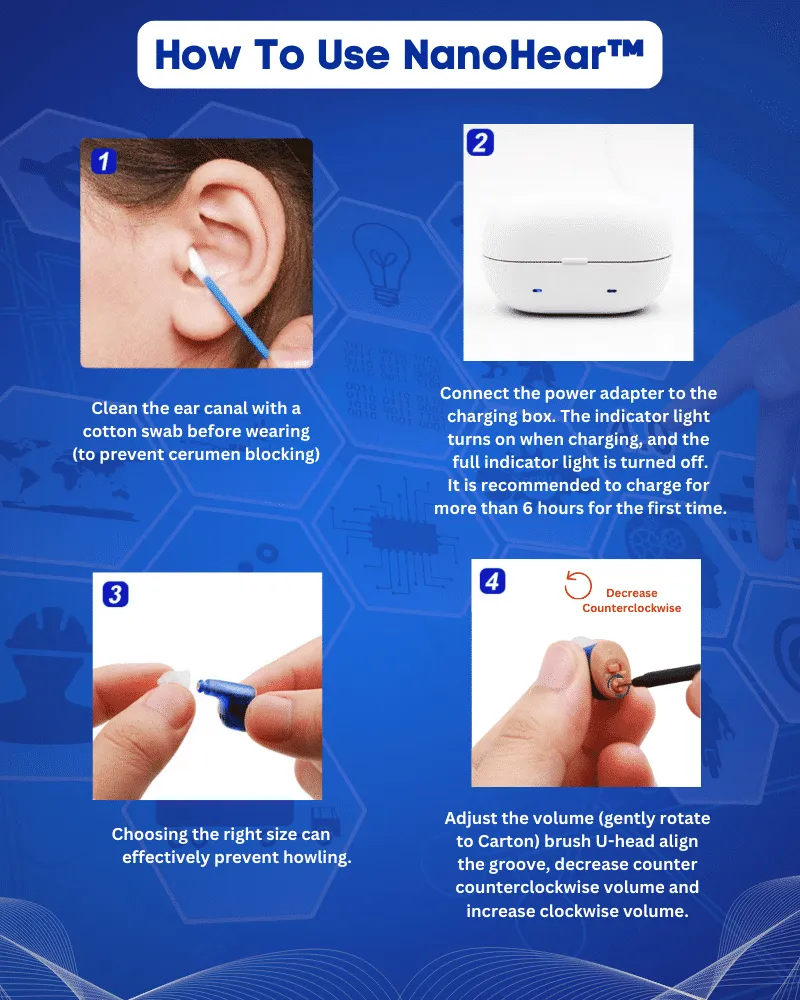 How To Use NanoHear™

1

Clean the ear canal with a cotton swab before wearing (to prevent cerumen blocking)

2

Connect the power adapter to the charging box. The indicator light turns on when charging, and the full indicator light is turned off. It is recommended to charge for more than 6 hours for the first time.

3

Choosing the right size can effectively prevent howling.

4

Decrease Counterclockwise

Adjust the volume (gently rotate to Carton) brush U-head align the groove, decrease counter counterclockwise volume and increase clockwise volume.