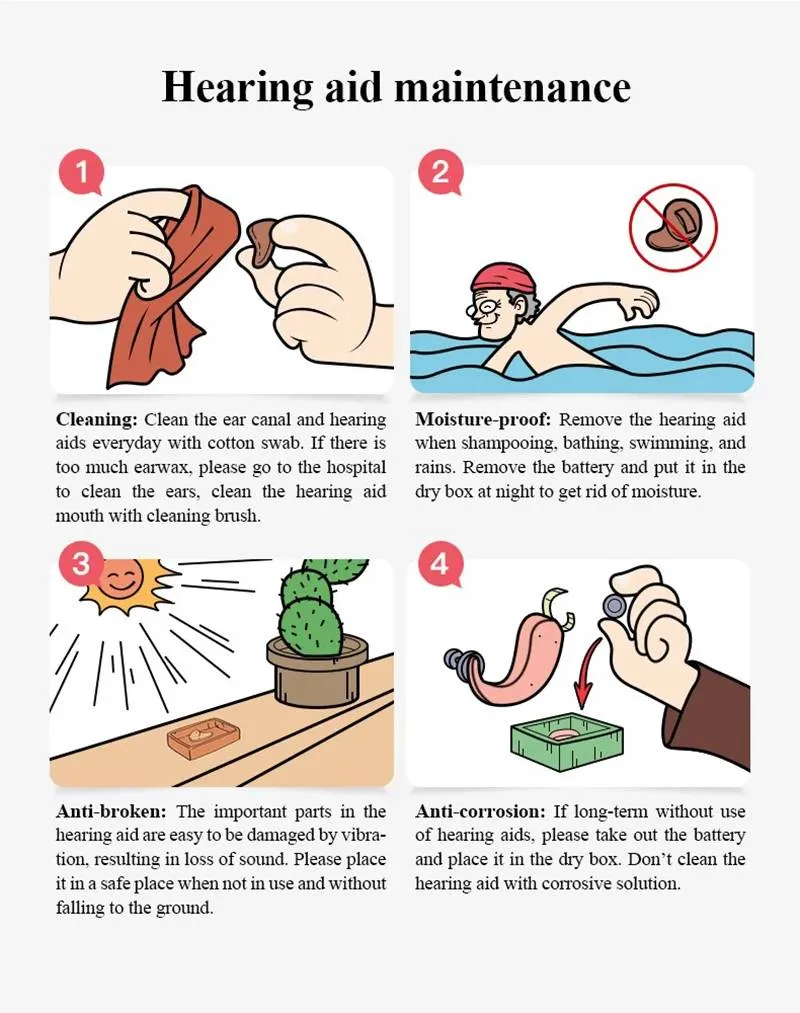 Hearing aid maintenance

1

Cleaning: Clean the ear canal and hearing aids everyday with cotton swab. If there is too much earwax, please go to the hospital to clean the ears, clean the hearing aid mouth with cleaning brush.

2

Moisture-proof: Remove the hearing aid when shampooing, bathing, swimming, and rains. Remove the battery and put it in the dry box at night to get rid of moisture.

3

Anti-broken: The important parts in the hearing aid are easy to be damaged by vibration, resulting in loss of sound. Please place it in a safe place when not in use and without falling to the ground.

4

Anti-corrosion: If long-term without use of hearing aids, please take out the battery and place it in the dry box. Don't clean the hearing aid with corrosive solution.