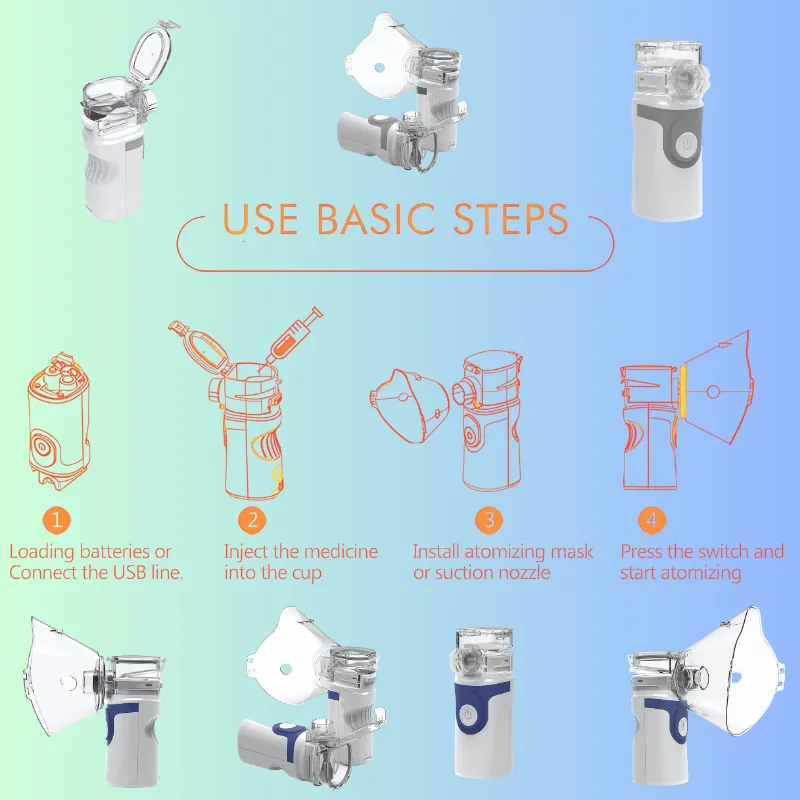 USE BASIC STEPS

1
Loading batteries or Connect the USB line.

2
Inject the medicine into the cup

3
Install atomizing mask or suction nozzle

4
Press the switch and start atomizing