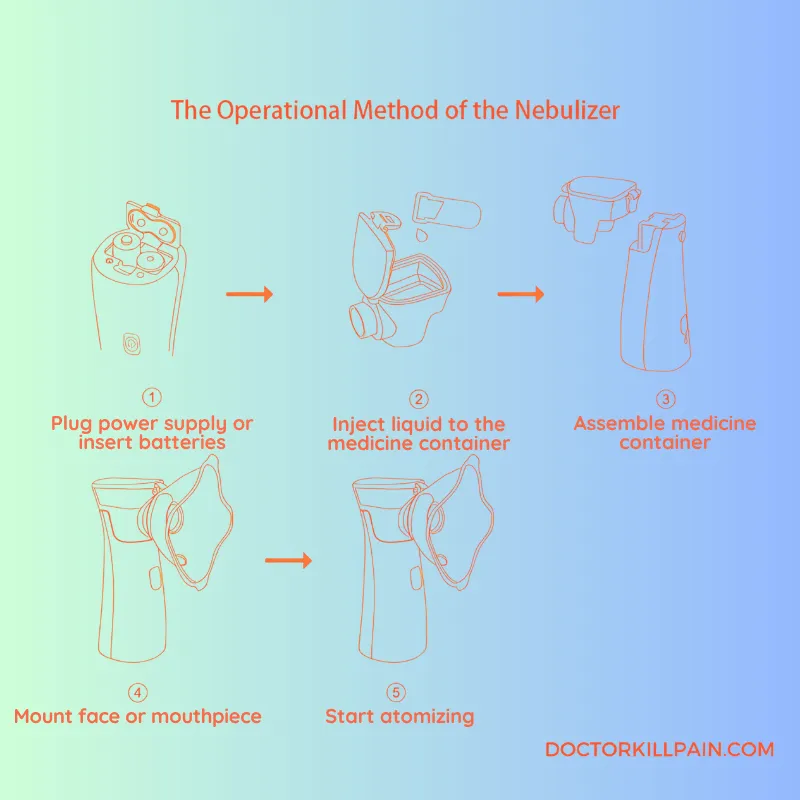 The Operational Method of the Nebulizer

①
Plug power supply or insert batteries

②
Inject liquid to the medicine container

③
Assemble medicine container

④
Mount face or mouthpiece

⑤
Start atomizing

DOCTORKILLPAIN.COM