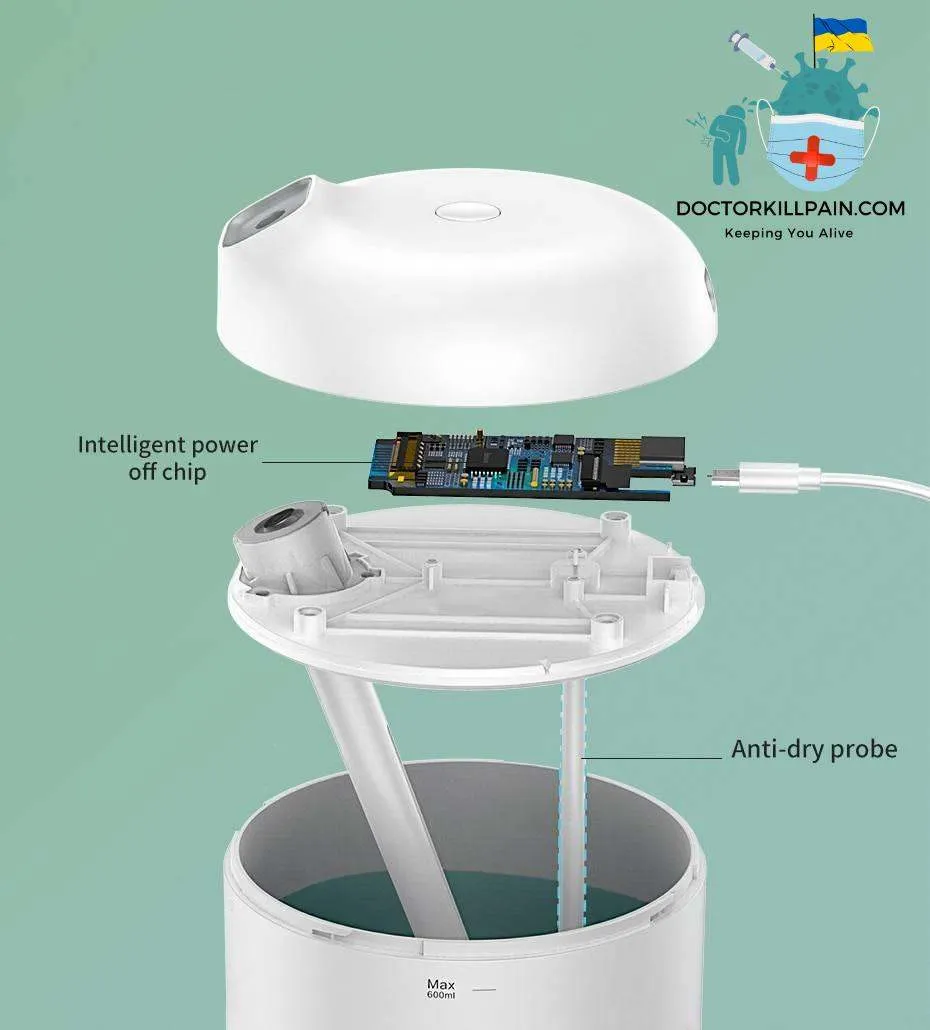 DOCTORKILLPAIN.COM
Keeping You Alive

Intelligent power off chip

Anti-dry probe

Max
600ml